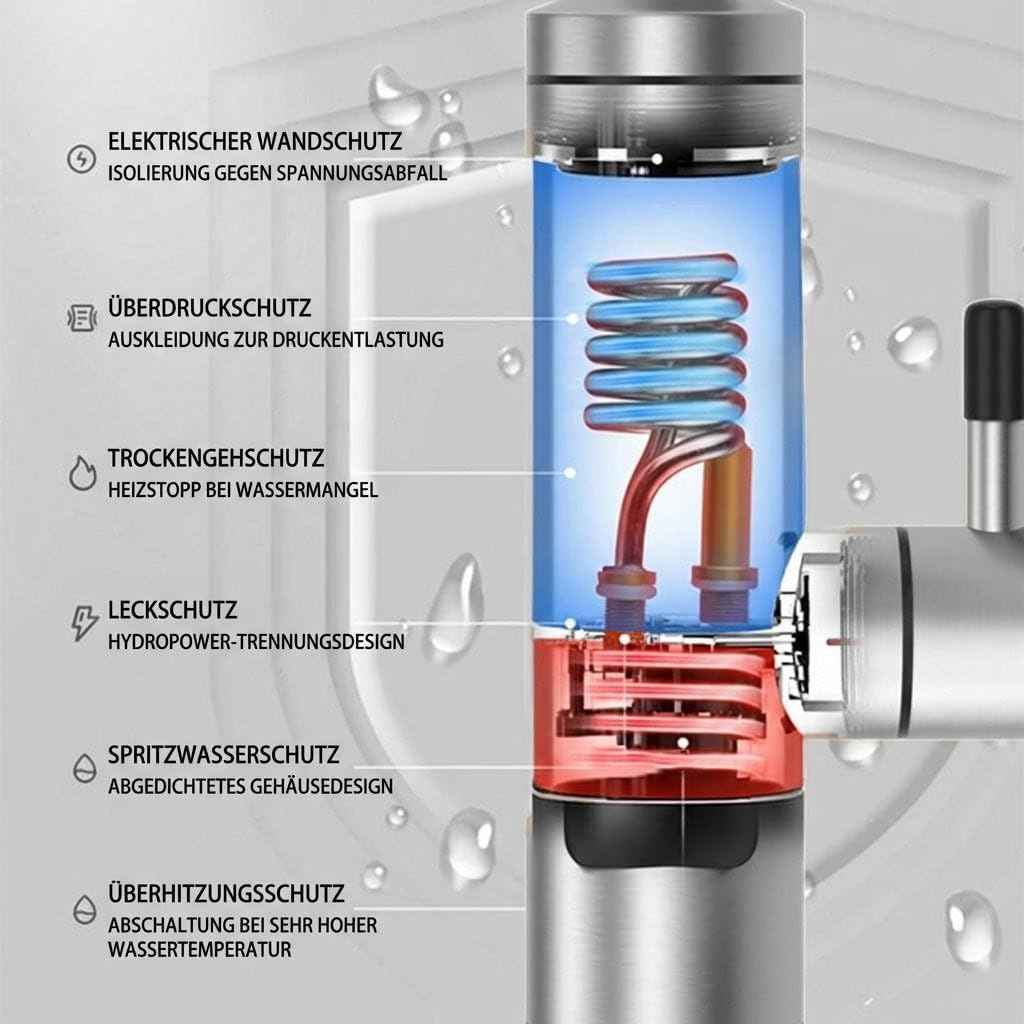 ELEKTRISCHER WANDSCHUTZ
ISOLIERUNG GEGEN SPANNUNGSABFALL

ÜBERDRUCKSCHUTZ
AUSKLEIDUNG ZUR DRUCKENTLASTUNG

TROCKENGEHSCHUTZ
HEIZSTOPP BEI WASSERMANGEL

LECKSCHUTZ
HYDROPOWER-TRENNUNGSDESIGN

SPRITZWASSERSCHUTZ
ABGEDICHTETES GEHÄUSEDESIGN

ÜBERHITZUNGSSCHUTZ
ABSCHALTUNG BEI SEHR HOHER WASSERTEMPERATUR